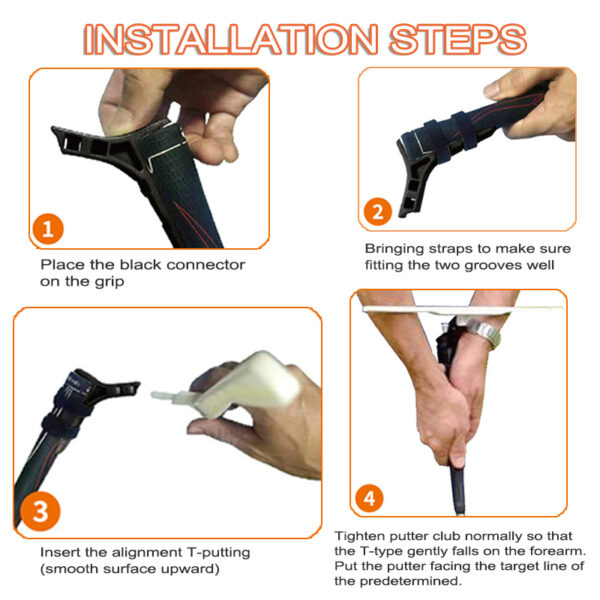 INSTALLATION STEPS

1

Place the black connector on the grip

2

Bringing straps to make sure fitting the two grooves well

3

Insert the alignment T-putting (smooth surface upward)

4

Tighten putter club normally so that the T-type gently falls on the forearm. Put the putter facing the target line of the predetermined.